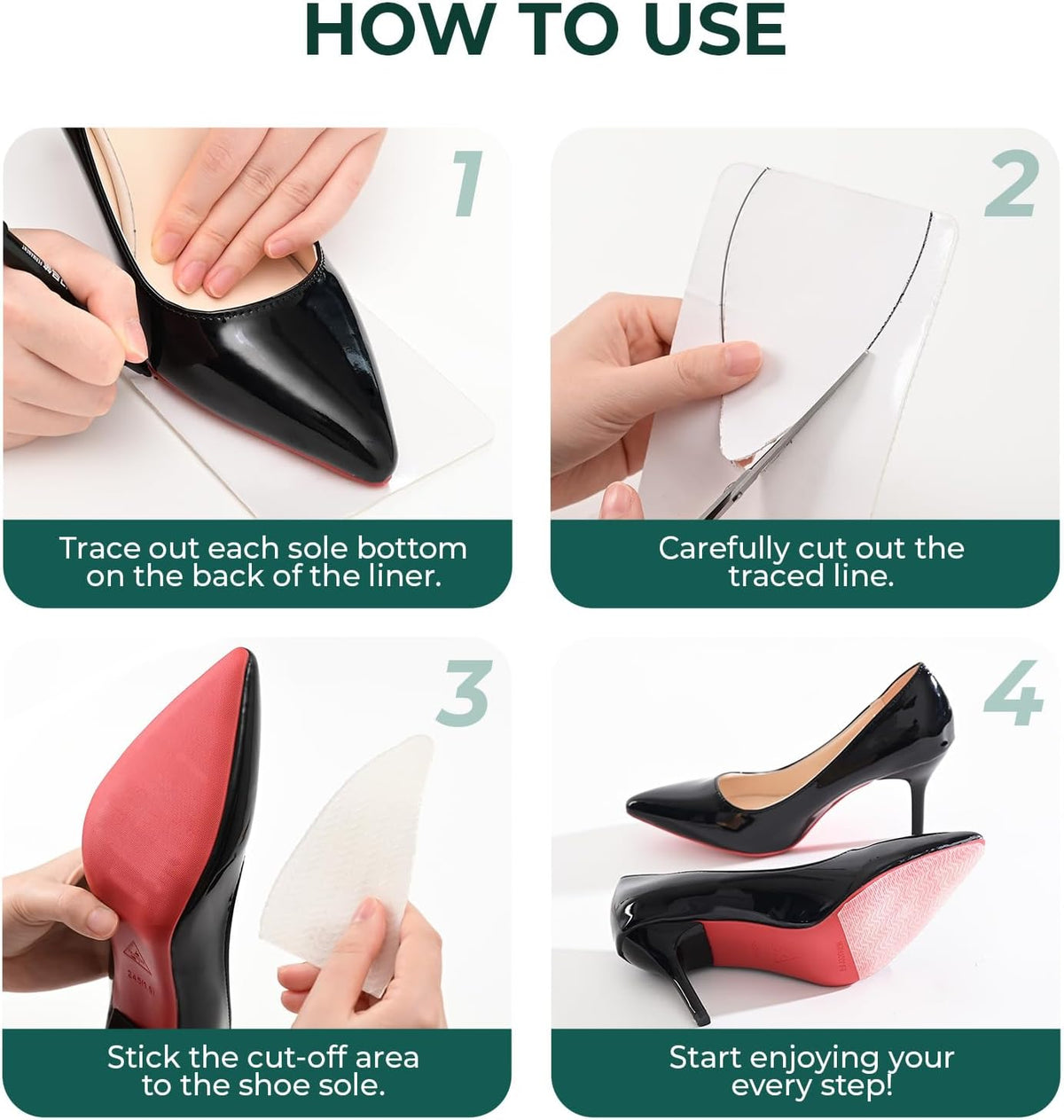 HOW TO USE

1

Trace out each sole bottom on the back of the liner.

2

Carefully cut out the traced line.

3

Stick the cut-off area to the shoe sole.

4

Start enjoying your every step!