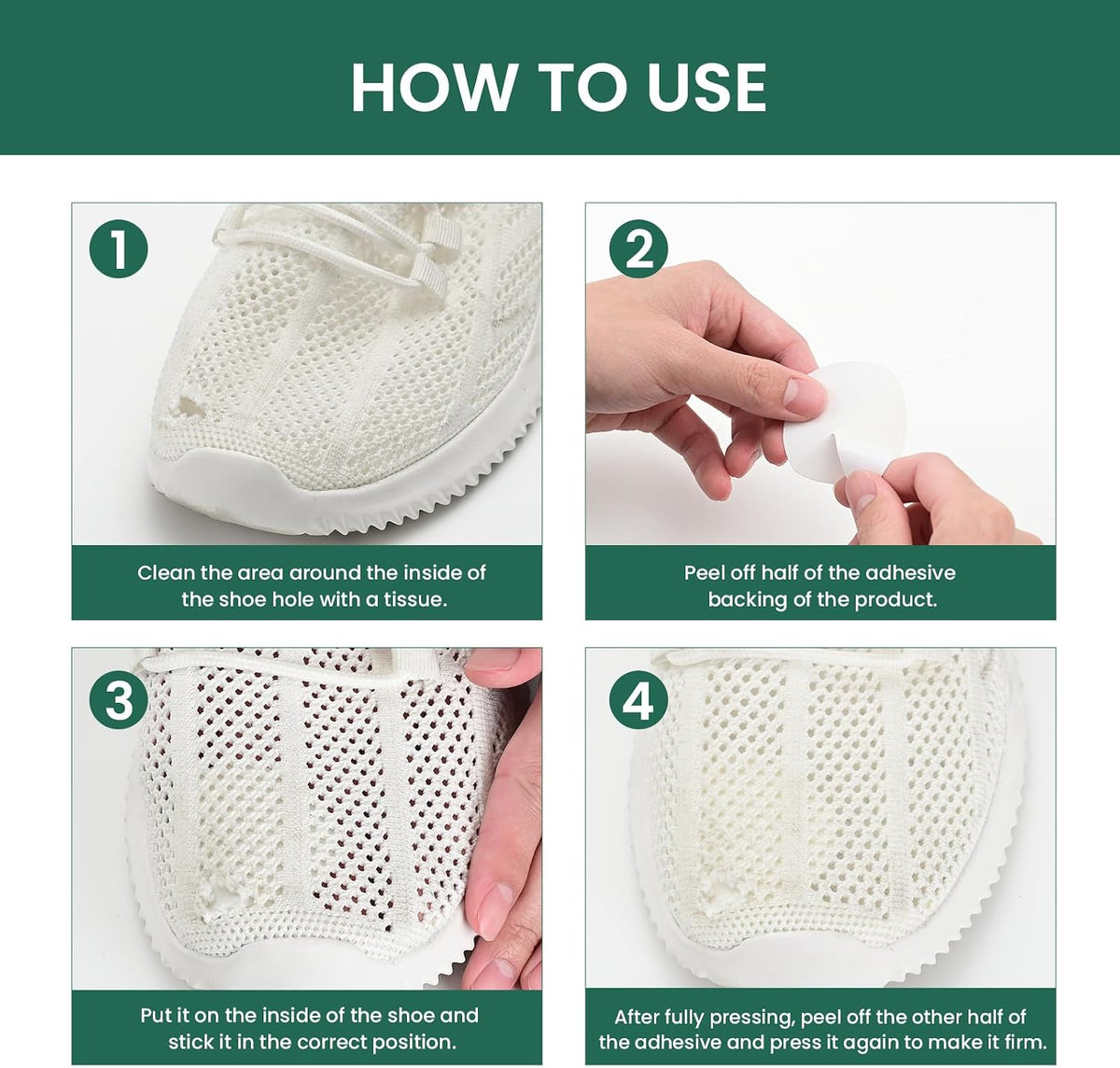 HOW TO USE

1

Clean the area around the inside of the shoe hole with a tissue.

2

Peel off half of the adhesive backing of the product.

3

Put it on the inside of the shoe and stick it in the correct position.

4

After fully pressing, peel off the other half of the adhesive and press it again to make it firm.